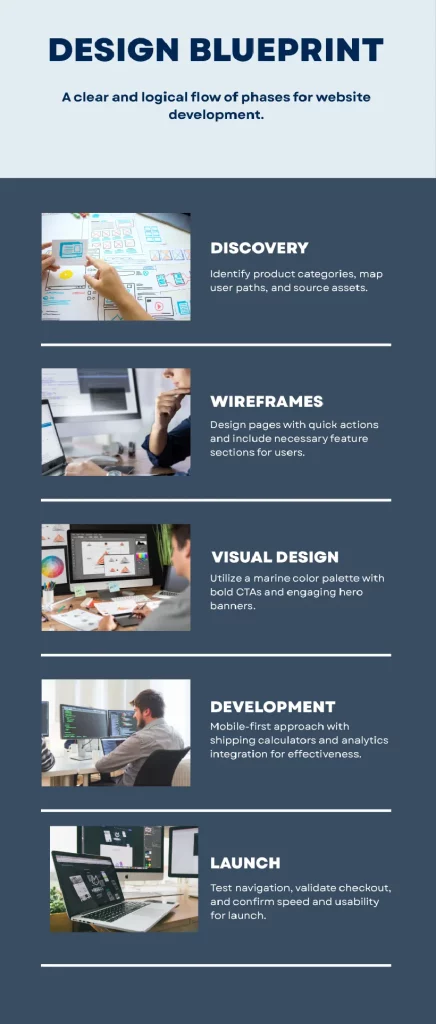 DESIGN BLUEPRINT

A clear and logical flow of phases for website development.

DISCOVERY

Identify product categories, map user paths, and source assets.

WIREFRAMES

Design pages with quick actions and include necessary feature sections for users.

VISUAL DESIGN

Utilize a marine color palette with bold CTAs and engaging hero banners.

DEVELOPMENT

Mobile-first approach with shipping calculators and analytics integration for effectiveness.

LAUNCH

Test navigation, validate checkout, and confirm speed and usability for launch.